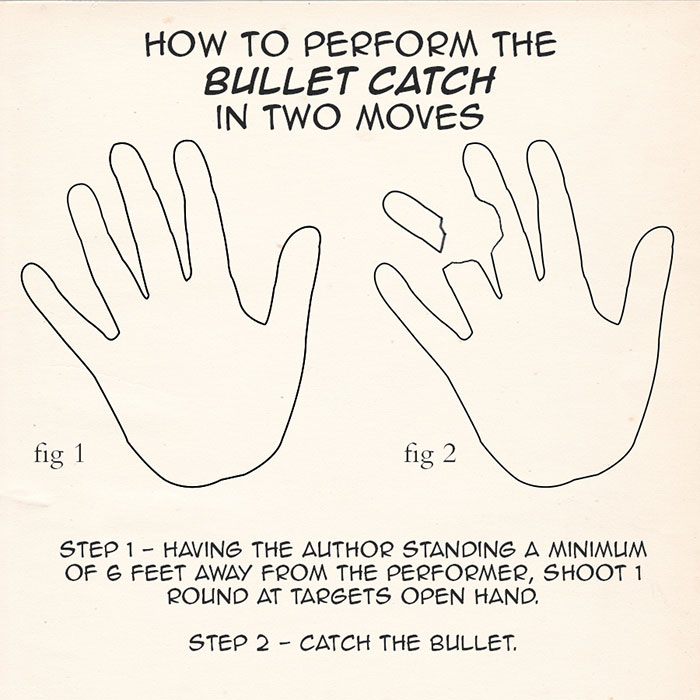 HOW TO PERFORM THE
BULLET CATCH
IN TWO MOVES

fig 1

fig 2

STEP 1 - HAVING THE AUTHOR STANDING A MINIMUM OF 6 FEET AWAY FROM THE PERFORMER, SHOOT 1 ROUND AT TARGETS OPEN HAND.

STEP 2 - CATCH THE BULLET.